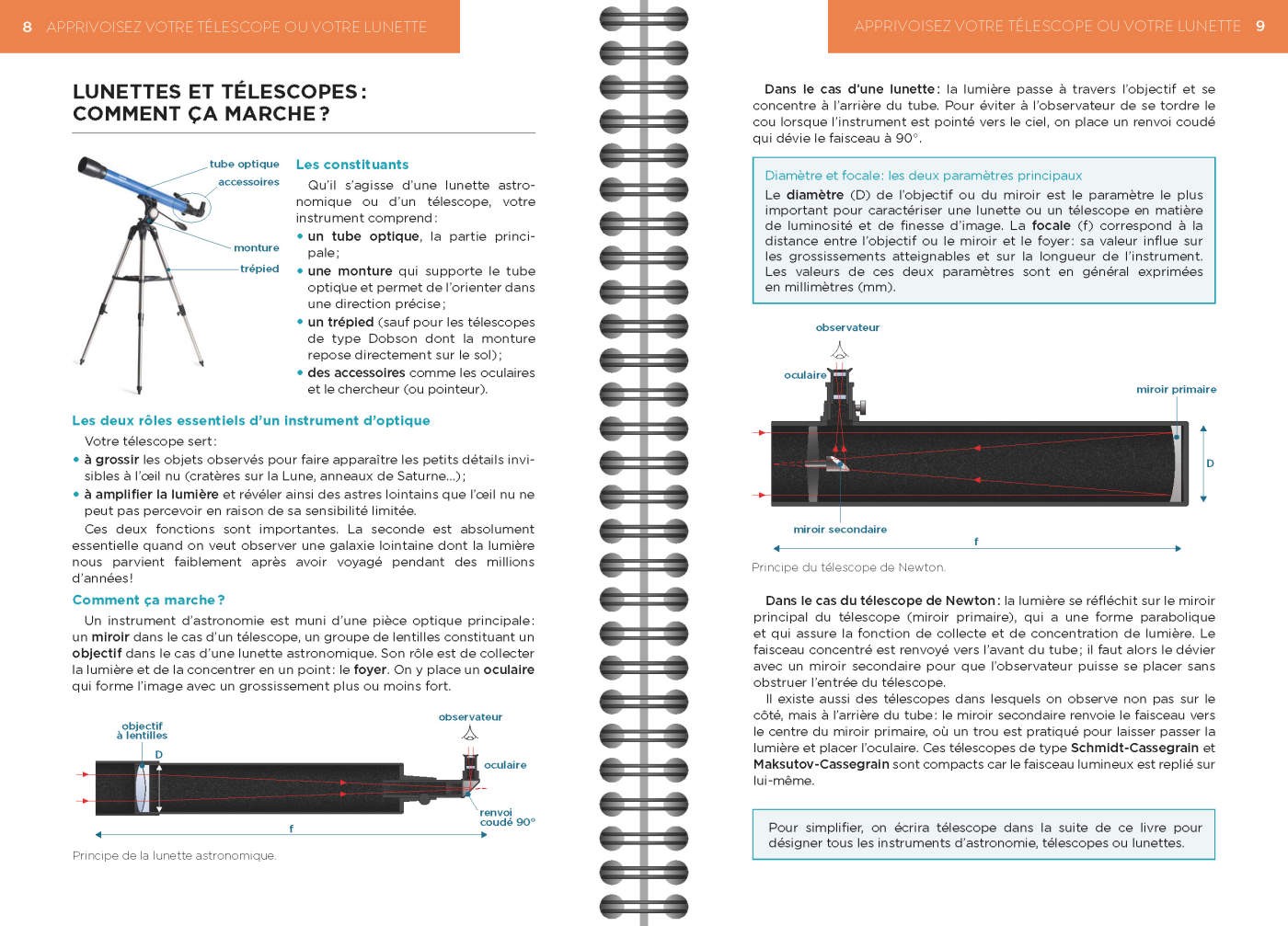 8 APPRIVOISEZ VOTRE TÉLESCOPE OU VOTRE LUNETTE

LUNETTES ET TÉLESCOPES : COMMENT ÇA MARCHE ?

tube optique
accessoires
monture
trépied

Les constituants

Qu'il s'agisse d'une lunette astronomique ou d'un télescope, votre instrument comprend :
• un tube optique, la partie principale ;
• une monture qui supporte le tube optique et permet de l'orienter dans une direction précise ;
• un trépied (sauf pour les télescopes de type Dobson dont la monture repose directement sur le sol) ;
• des accessoires comme les oculaires et le chercheur (ou pointeur).

Les deux rôles essentiels d'un instrument d'optique

Votre télescope sert :
• à grossir les objets observés pour faire apparaître les petits détails invisibles à l'œil nu (cratères sur la Lune, anneaux de Saturne...) ;
• à amplifier la lumière et révéler ainsi des astres lointains que l'œil nu ne peut pas percevoir en raison de sa sensibilité limitée.

Ces deux fonctions sont importantes. La seconde est absolument essentielle quand on veut observer une galaxie lointaine dont la lumière nous parvient faiblement après avoir voyagé pendant des millions d'années !

Comment ça marche ?

Un instrument d'astronomie est muni d'une pièce optique principale : un miroir dans le cas d'un télescope, un groupe de lentilles constituant un objectif dans le cas d'une lunette astronomique. Son rôle est de collecter la lumière et de la concentrer en un point : le foyer. On y place un oculaire qui forme l'image avec un grossissement plus ou moins fort.

objectif à lentilles
D
observateur
oculaire
renvoi coudé 90°
f

Principe de la lunette astronomique.

APPRIVOISEZ VOTRE TÉLESCOPE OU VOTRE LUNETTE 9

Dans le cas d'une lunette : la lumière passe à travers l'objectif et se concentre à l'arrière du tube. Pour éviter à l'observateur de se tordre le cou lorsque l'instrument est pointé vers le ciel, on place un renvoi coudé qui dévie le faisceau à 90°.

Diamètre et focale : les deux paramètres principaux

Le diamètre (D) de l'objectif ou du miroir est le paramètre le plus important pour caractériser une lunette ou un télescope en matière de luminosité et de finesse d'image. La focale (f) correspond à la distance entre l'objectif ou le miroir et le foyer : sa valeur influe sur les grossissements atteignables et sur la longueur de l'instrument. Les valeurs de ces deux paramètres sont en général exprimées en millimètres (mm).

observateur
oculaire
miroir primaire
D
miroir secondaire
f

Principe du télescope de Newton.

Dans le cas du télescope de Newton : la lumière se réfléchit sur le miroir principal du télescope (miroir primaire), qui a une forme parabolique et qui assure la fonction de collecte et de concentration de lumière. Le faisceau concentré est renvoyé vers l'avant du tube ; il faut alors le dévier avec un miroir secondaire pour que l'observateur puisse se placer sans obstruer l'entrée du télescope.

Il existe aussi des télescopes dans lesquels on observe non pas sur le côté, mais à l'arrière du tube : le miroir secondaire renvoie le faisceau vers le centre du miroir primaire, où un trou est pratiqué pour laisser passer la lumière et placer l'oculaire. Ces télescopes de type Schmidt-Cassegrain et Maksutov-Cassegrain sont compacts car le faisceau lumineux est replié sur lui-même.

Pour simplifier, on écrira télescope dans la suite de ce livre pour désigner tous les instruments d'astronomie, télescopes ou lunettes.